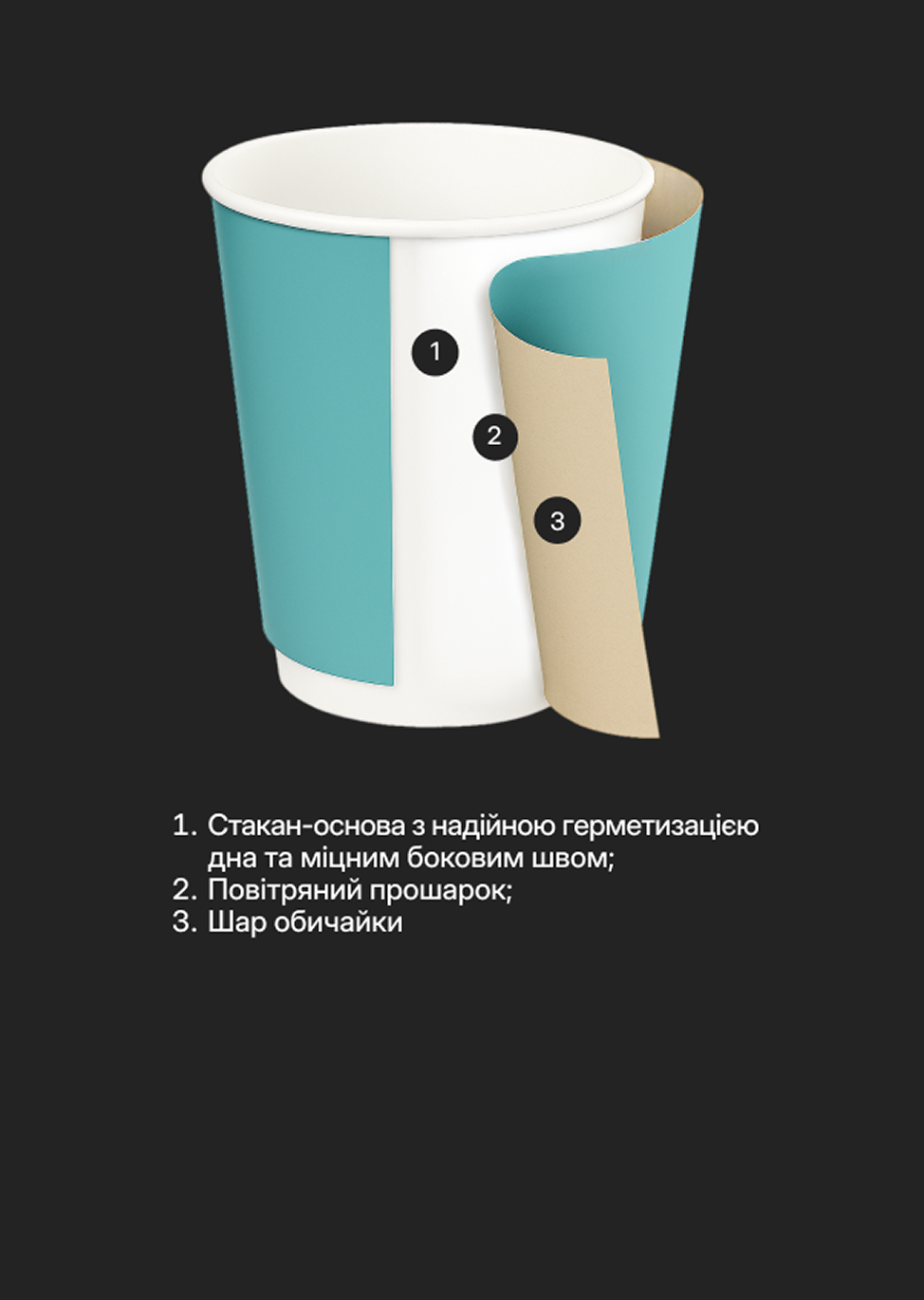 1

2

3

1. Стакан-основа з надійною герметизацією дна та міцним боковим швом;
2. Повітряний прошарок;
3. Шар обичайки